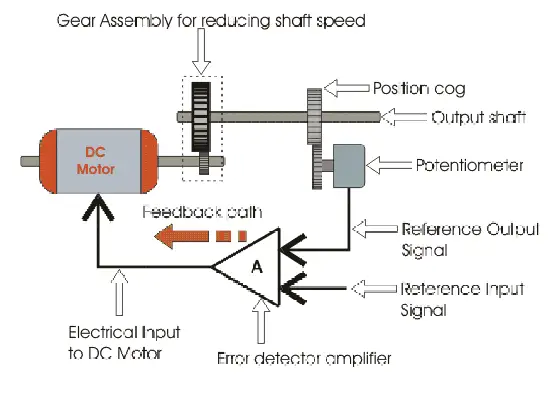 Gear Assembly for reducing shaft speed

Position cog

Output shaft

DC Motor

Potentiometer

Feedback path

Reference Output Signal

A

Reference Input Signal

Electrical Input to DC Motor

Error detector amplifier